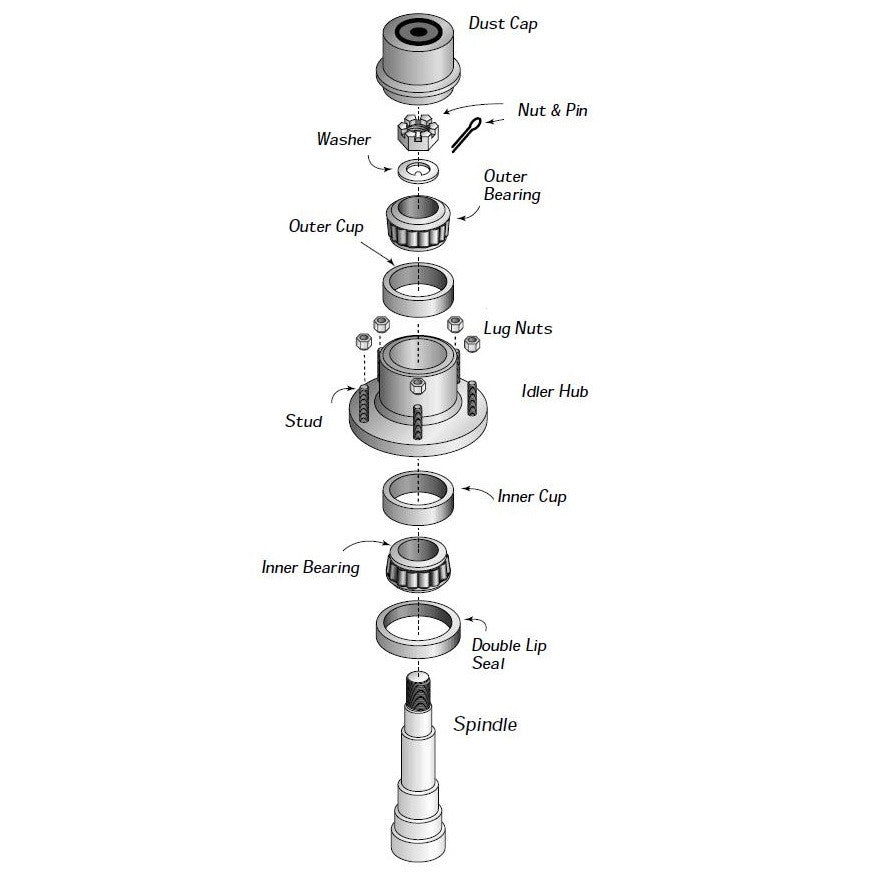 Dust Cap

Nut & Pin

Washer

Outer Bearing

Outer Cup

Lug Nuts

Idler Hub

Stud

Inner Cup

Inner Bearing

Double Lip Seal

Spindle